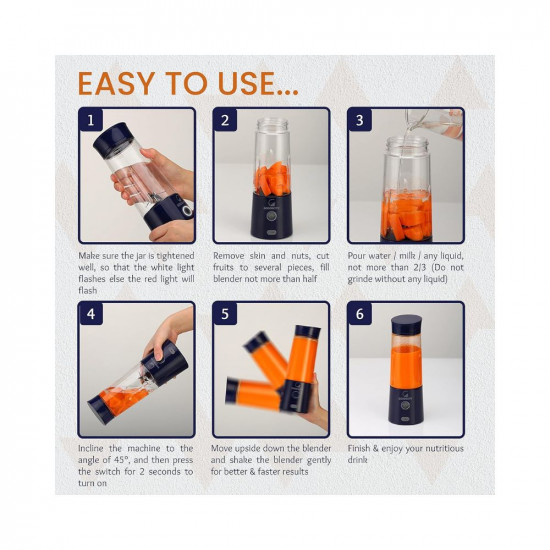 EASY TO USE...

1

Make sure the jar is tightened well, so that the white light flashes else the red light will flash

2

Remove skin and nuts, cut fruits to several pieces, fill blender not more than half

3

Pour water / milk / any liquid, not more than 2/3 (Do not grinde without any liquid)

4

Incline the machine to the angle of 45°, and then press the switch for 2 seconds to turn on

5

Move upside down the blender and shake the blender gently for better & faster results

6

Finish & enjoy your nutritious drink